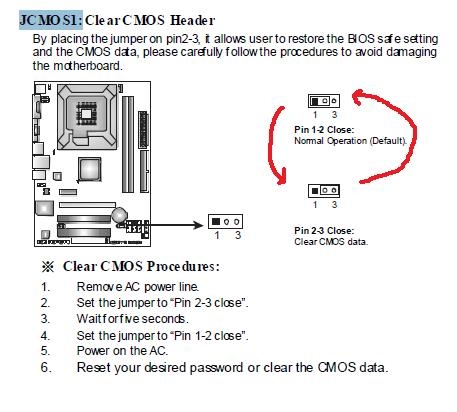 JCMOS1: Clear CMOS Header

By placing the jumper on pin2-3, it allows user to restore the BIOS safe setting and the CMOS data, please carefully follow the procedures to avoid damaging the motherboard.

1 3

1 3

Pin 1-2 Close:
Normal Operation (Default).

1 3

Pin 2-3 Close:
Clear CMOS data.

※ Clear CMOS Procedures:

1. Remove AC power line.
2. Set the jumper to "Pin 2-3 close".
3. Wait for five seconds.
4. Set the jumper to "Pin 1-2 close".
5. Power on the AC.
6. Reset your desired password or clear the CMOS data.