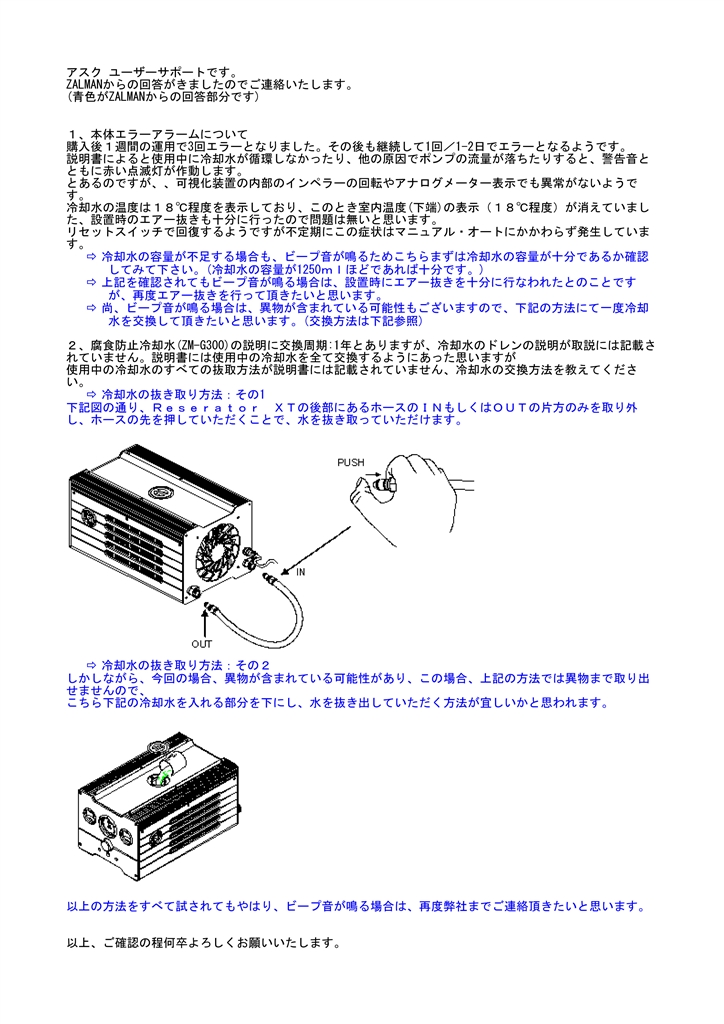 アスク ユーザーサポートです。
ZALMANからの回答がきましたのでご連絡いたします。
（青色がZALMANからの回答部分です）

１、本体エラーアラームについて
購入後１週間の運用で3回エラーとなりました。その後も継続して1回／1-2日でエラーとなるようです。
説明書によると使用中に冷却水が循環しなかったり、他の原因でポンプの流量が落ちたりすると、警告音とともに赤い点滅灯が作動します。
とあるのですが、、可視化装置の内部のインペラーの回転やアナログメーター表示でも異常がないようです。
冷却水の温度は１８℃程度を表示しており、このとき室内温度(下端)の表示（１８℃程度）が消えていました、設置時のエアー抜きも十分に行ったので問題は無いと思います。
リセットスイッチで回復するようですが不定期にこの症状はマニュアル・オートにかかわらず発生しています。

⇨ 冷却水の容量が不足する場合も、ビープ音が鳴るためこちらまずは冷却水の容量が十分であるか確認してみて下さい。(冷却水の容量が1250ｍｌほどであれば十分です。)
⇨ 上記を確認されてもビープ音が鳴る場合は、設置時にエアー抜きを十分に行なわれたとのことですが、再度エアー抜きを行って頂きたいと思います。
⇨ 尚、ビープ音が鳴る場合は、異物が含まれている可能性もございますので、下記の方法にて一度冷却水を交換して頂きたいと思います。(交換方法は下記参照)

２、腐食防止冷却水(ZM-G300)の説明に交換周期:1年とありますが、冷却水のドレンの説明が取説には記載されていません。説明書には使用中の冷却水を全て交換するようにあった思いますが
使用中の冷却水のすべての抜取方法が説明書には記載されていません、冷却水の交換方法を教えてください。

⇨ 冷却水の抜き取り方法：その1
下記図の通り、Ｒｅｓｅｒａｔｏｒ ＸＴの後部にあるホースのＩＮもしくはＯＵＴの片方のみを取り外し、ホースの先を押していただくことで、水を抜き取っていただけます。

PUSH
IN
OUT

⇨ 冷却水の抜き取り方法：その２
しかしながら、今回の場合、異物が含まれている可能性があり、この場合、上記の方法では異物まで取り出せませんので、
こちら下記の冷却水を入れる部分を下にし、水を抜き出していただく方法が宜しいかと思われます。

以上の方法をすべて試されてもやはり、ビープ音が鳴る場合は、再度弊社までご連絡頂きたいと思います。

以上、ご確認の程何卒よろしくお願いいたします。