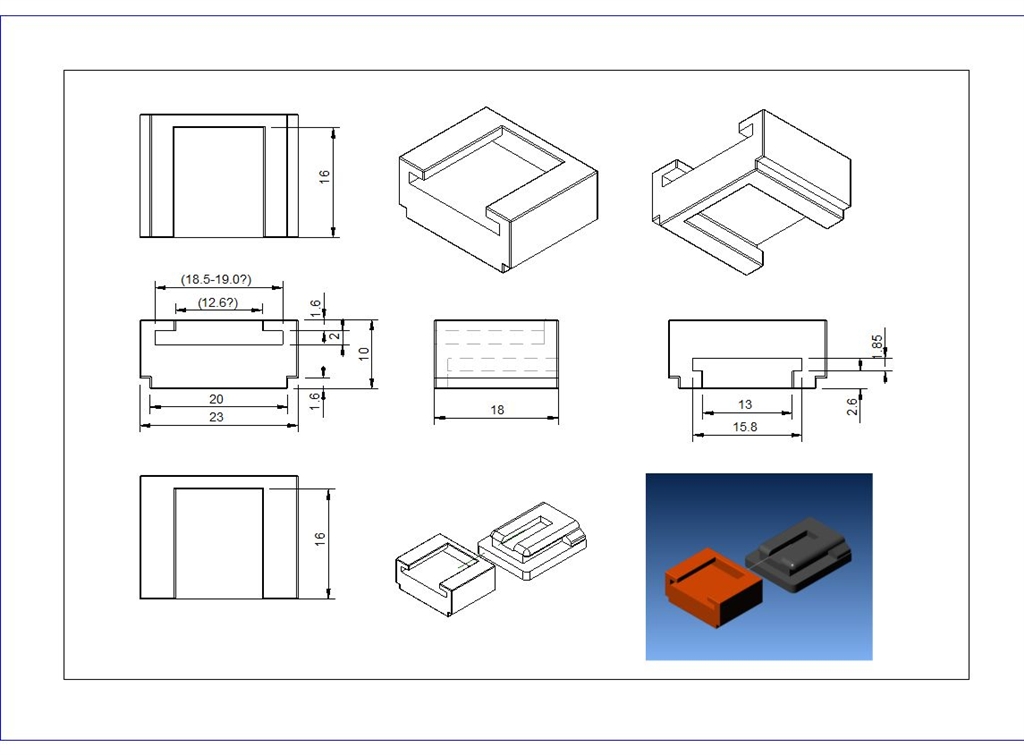 16

(18.5-19.0?)

(12.6?)

1.6

2

10

20

23

1.6

18

1.85

13

15.8

2.6

16