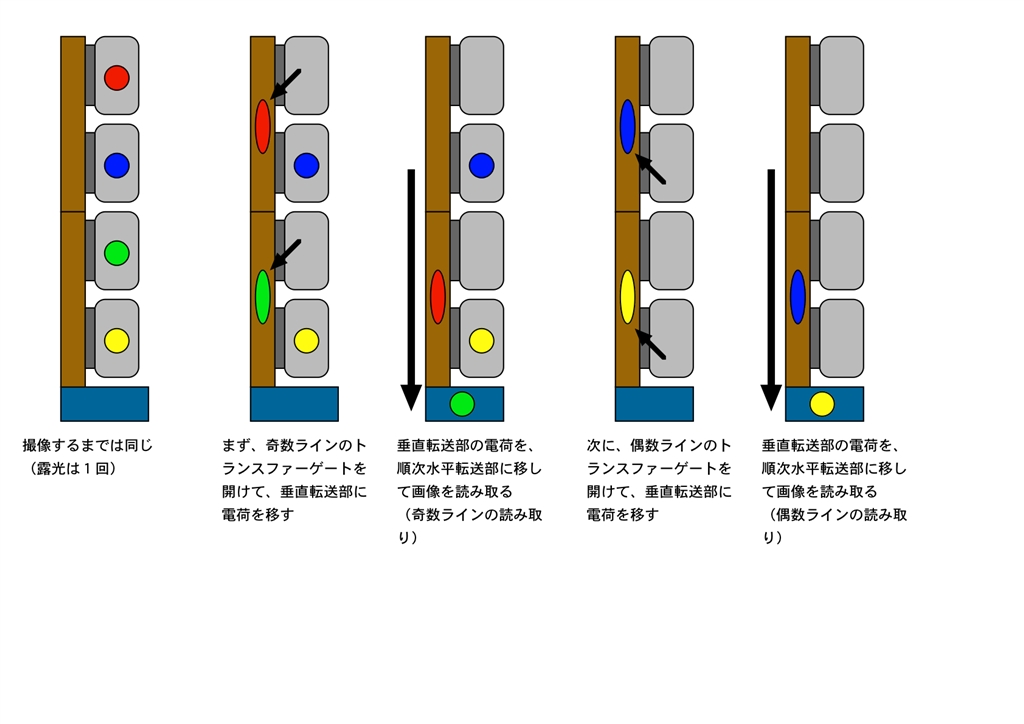 撮像するまでは同じ（露光は１回）

まず、奇数ラインのトランスファーゲートを開けて、垂直転送部に電荷を移す

垂直転送部の電荷を、順次水平転送部に移して画像を読み取る（奇数ラインの読み取り）

次に、偶数ラインのトランスファーゲートを開けて、垂直転送部に電荷を移す

垂直転送部の電荷を、順次水平転送部に移して画像を読み取る（偶数ラインの読み取り）