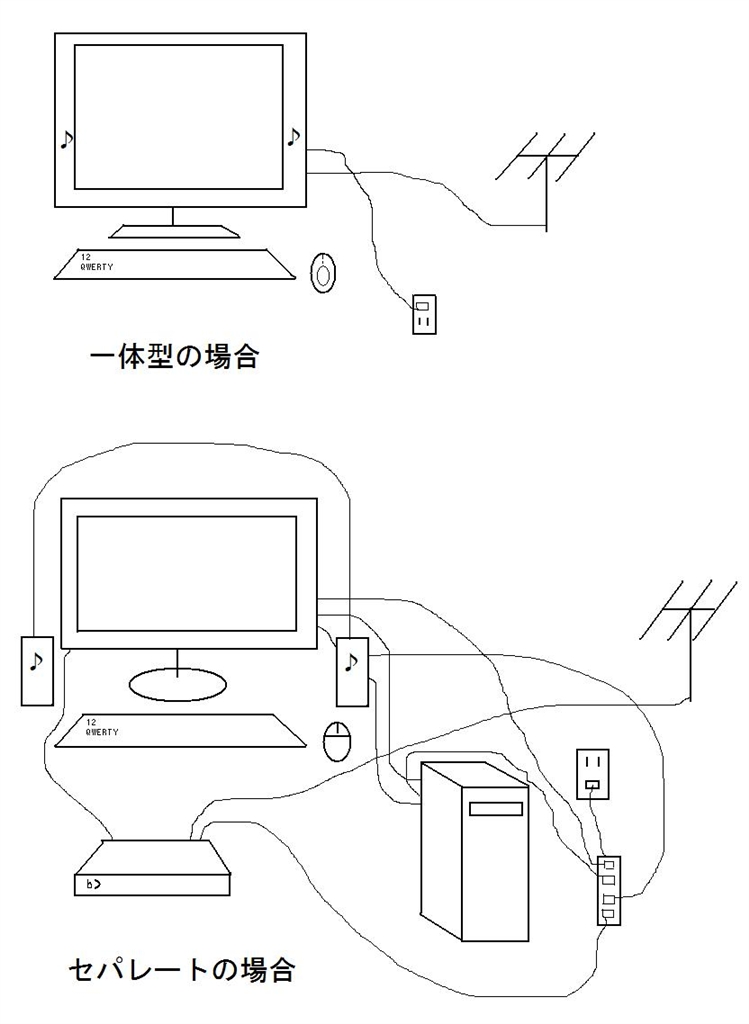 ♪ ♪

12
QWERTY

一体型の場合

♪ ♪

12
QWERTY

b>

セパレートの場合