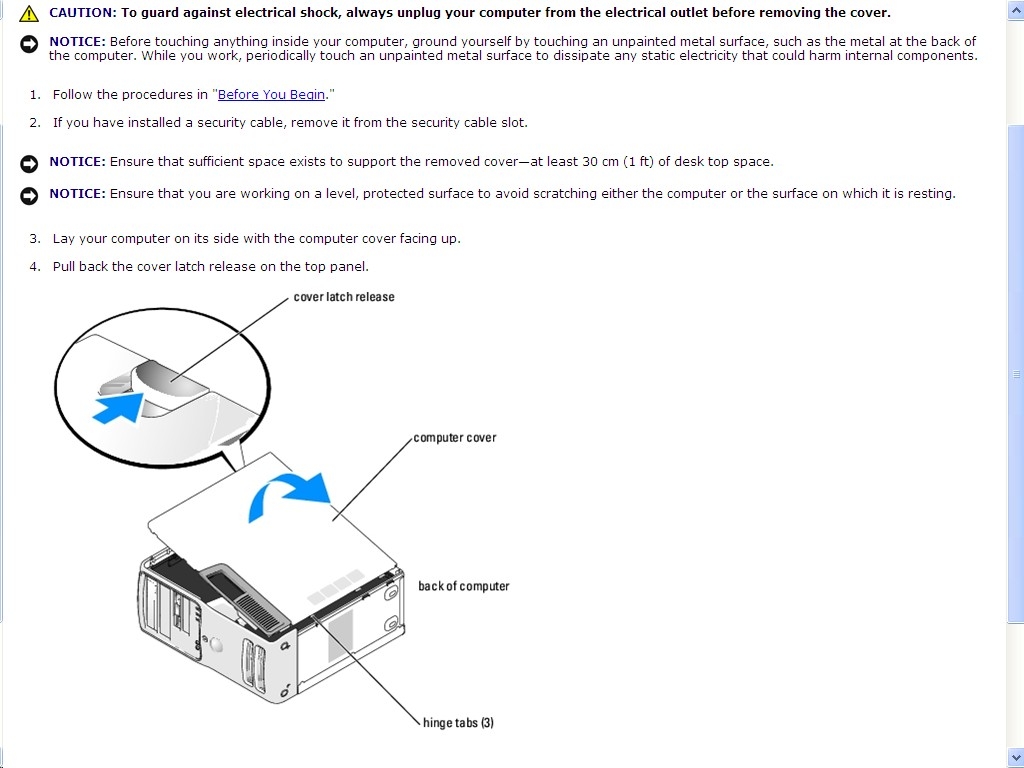 CAUTION: To guard against electrical shock, always unplug your computer from the electrical outlet before removing the cover.

NOTICE: Before touching anything inside your computer, ground yourself by touching an unpainted metal surface, such as the metal at the back of the computer. While you work, periodically touch an unpainted metal surface to dissipate any static electricity that could harm internal components.

1. Follow the procedures in "Before You Begin."

2. If you have installed a security cable, remove it from the security cable slot.

NOTICE: Ensure that sufficient space exists to support the removed cover—at least 30 cm (1 ft) of desk top space.

NOTICE: Ensure that you are working on a level, protected surface to avoid scratching either the computer or the surface on which it is resting.

3. Lay your computer on its side with the computer cover facing up.

4. Pull back the cover latch release on the top panel.

cover latch release

computer cover

back of computer

hinge tabs (3)