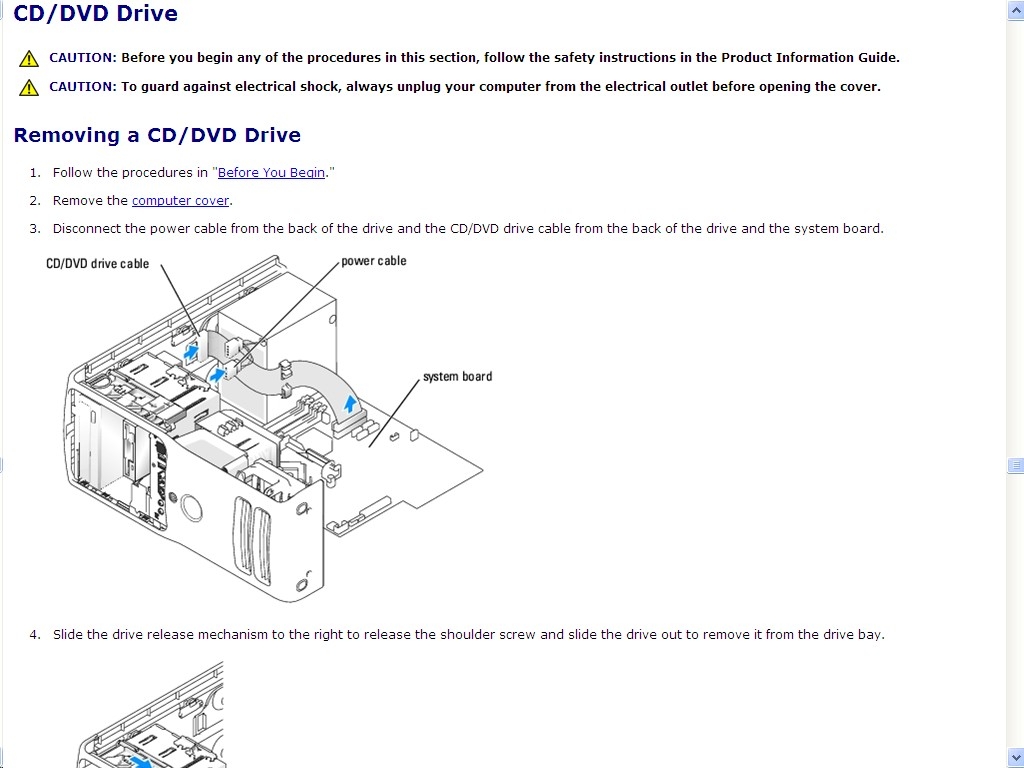 CD/DVD Drive

CAUTION: Before you begin any of the procedures in this section, follow the safety instructions in the Product Information Guide.

CAUTION: To guard against electrical shock, always unplug your computer from the electrical outlet before opening the cover.

Removing a CD/DVD Drive

1. Follow the procedures in "Before You Begin."

2. Remove the computer cover.

3. Disconnect the power cable from the back of the drive and the CD/DVD drive cable from the back of the drive and the system board.

CD/DVD drive cable

power cable

system board

4. Slide the drive release mechanism to the right to release the shoulder screw and slide the drive out to remove it from the drive bay.